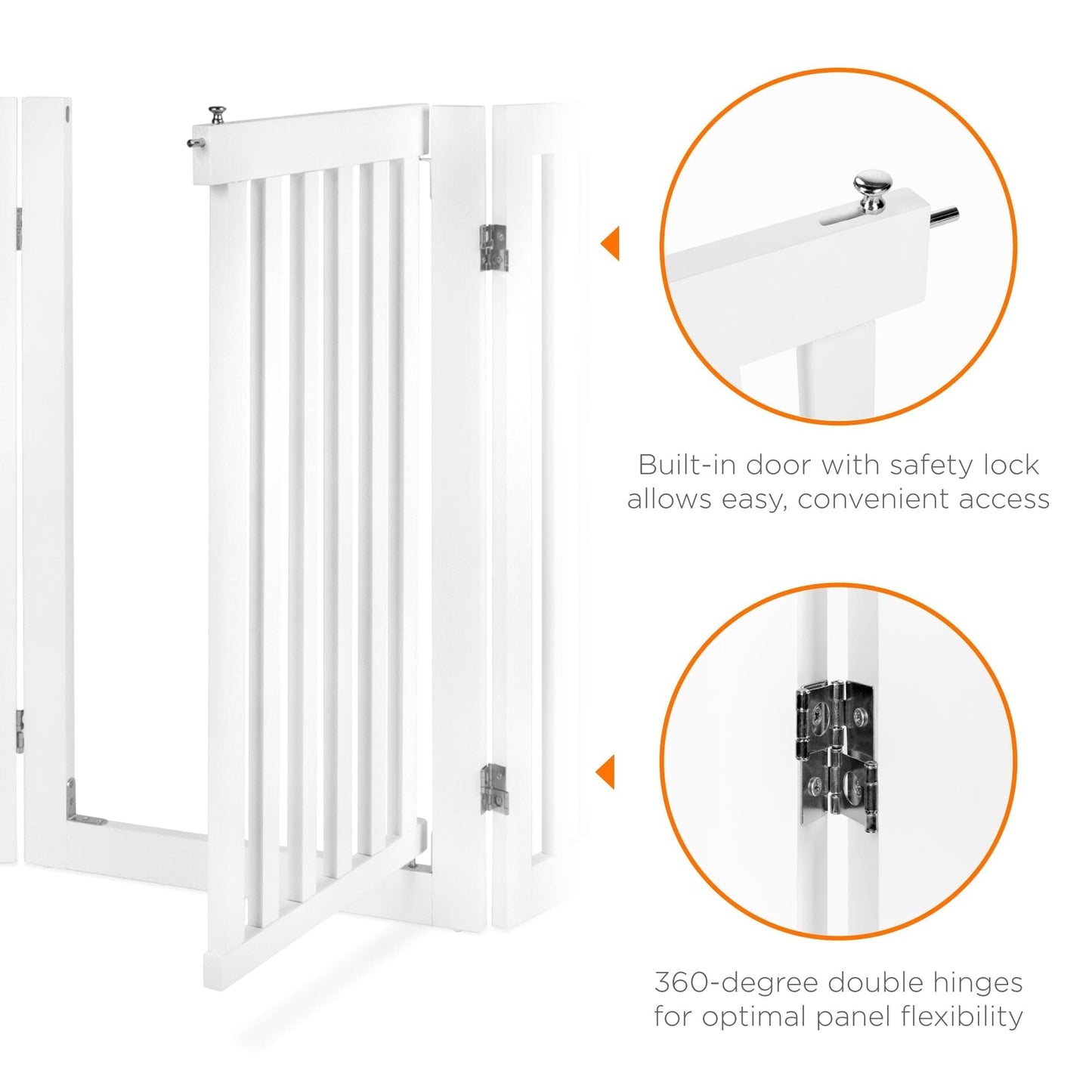 Built-in door with safety lock allows easy, convenient access

360-degree double hinges for optimal panel flexibility