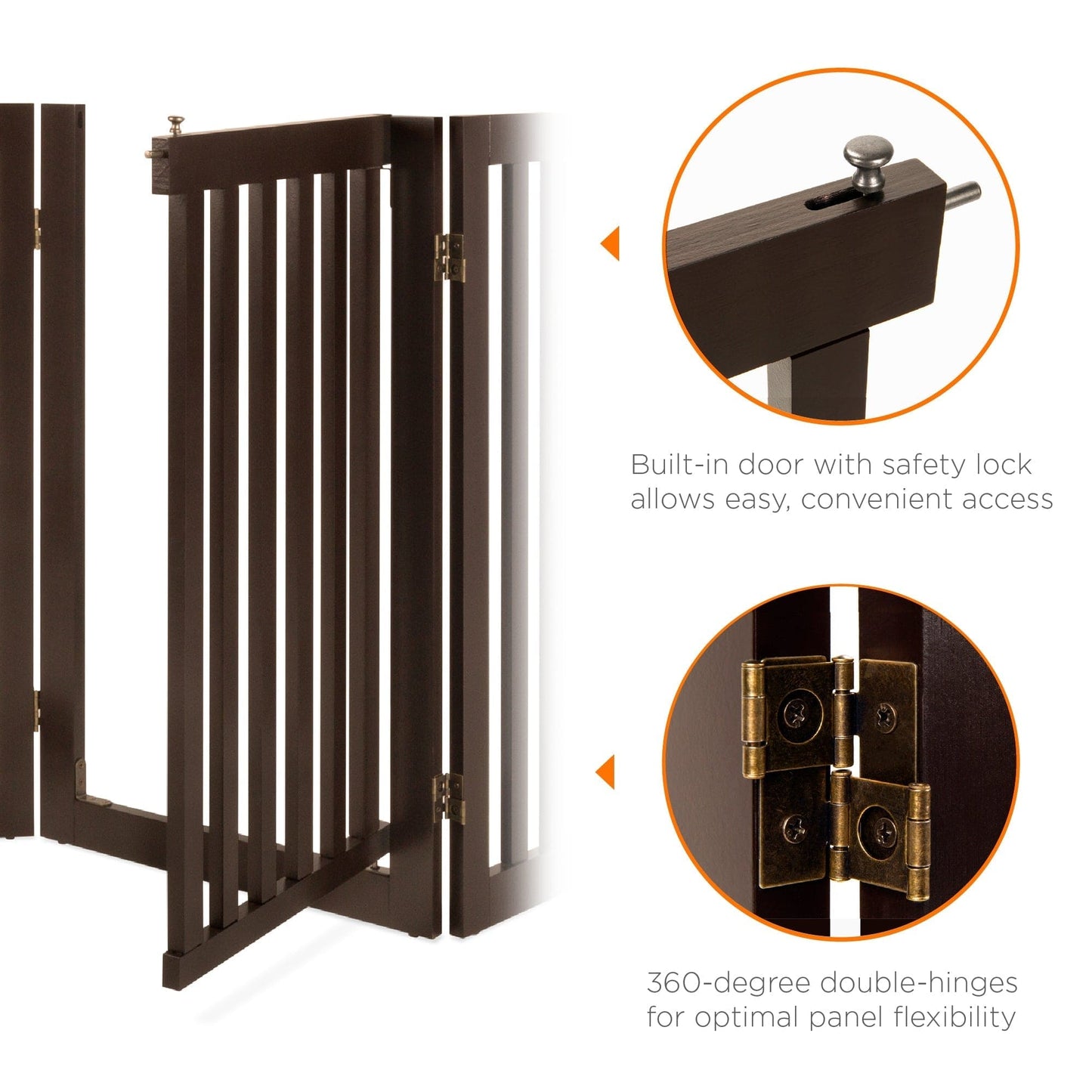 Built-in door with safety lock allows easy, convenient access

360-degree double-hinges for optimal panel flexibility