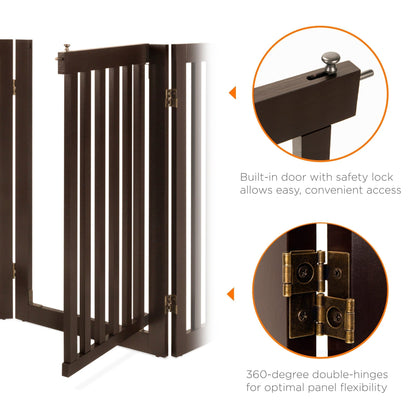 Built-in door with safety lock allows easy, convenient access

360-degree double-hinges for optimal panel flexibility